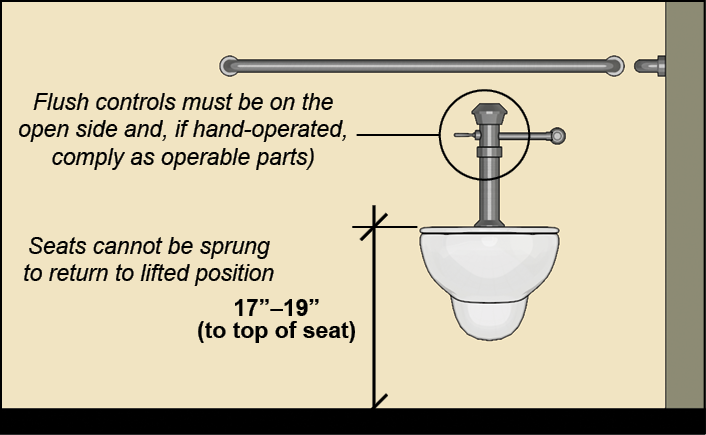 Flush controls must be on the open side and, if hand-operated, comply as operable parts)

Seats cannot be sprung to return to lifted position

17”–19”
(to top of seat)